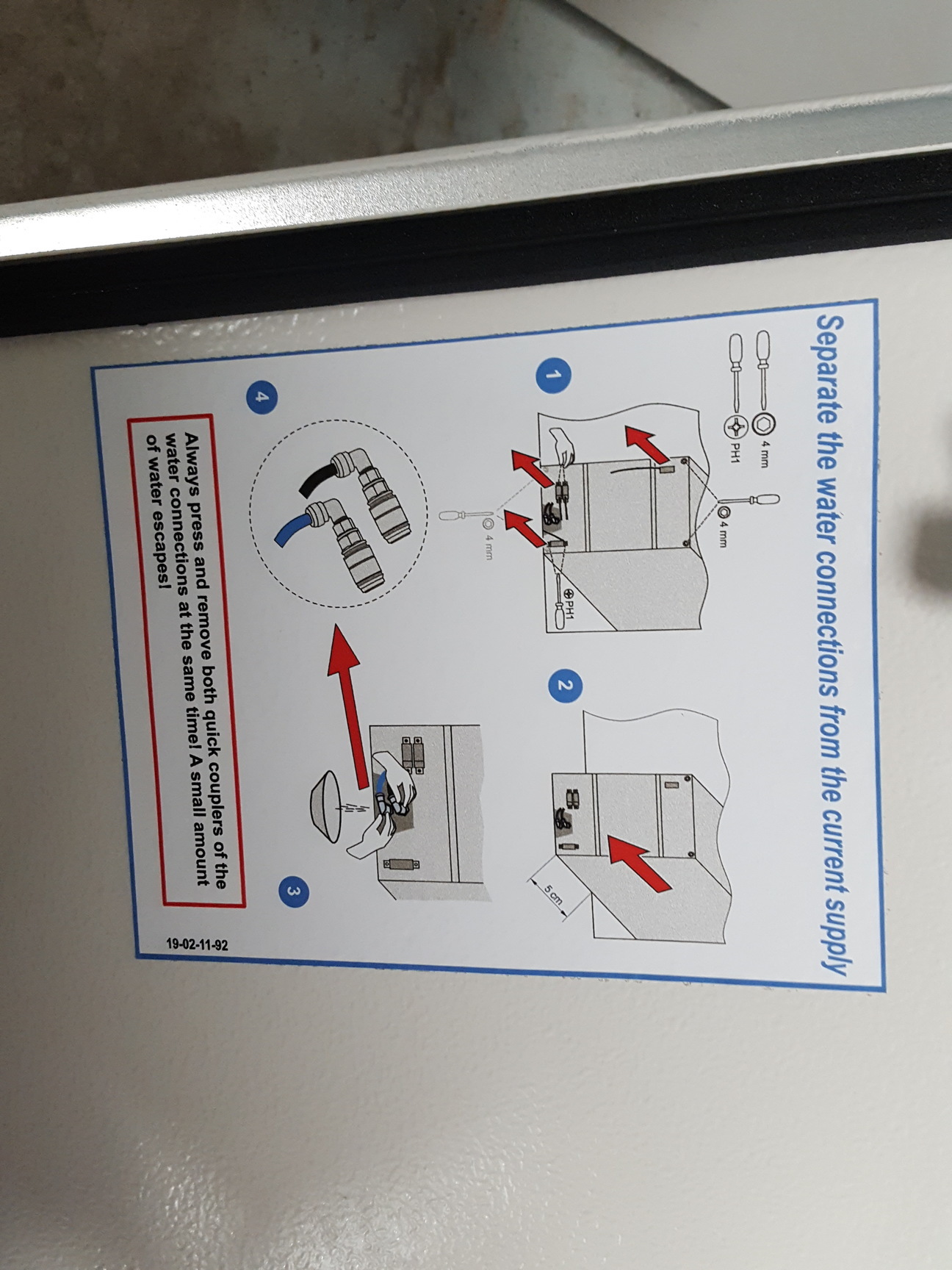 Separate the water connections from the current supply

4 mm
PH1

1

4 mm
4 mm
PH1

2

5 cm

3

4

Always press and remove both quick couplers of the water connections at the same time! A small amount of water escapes!

19-02-11-92