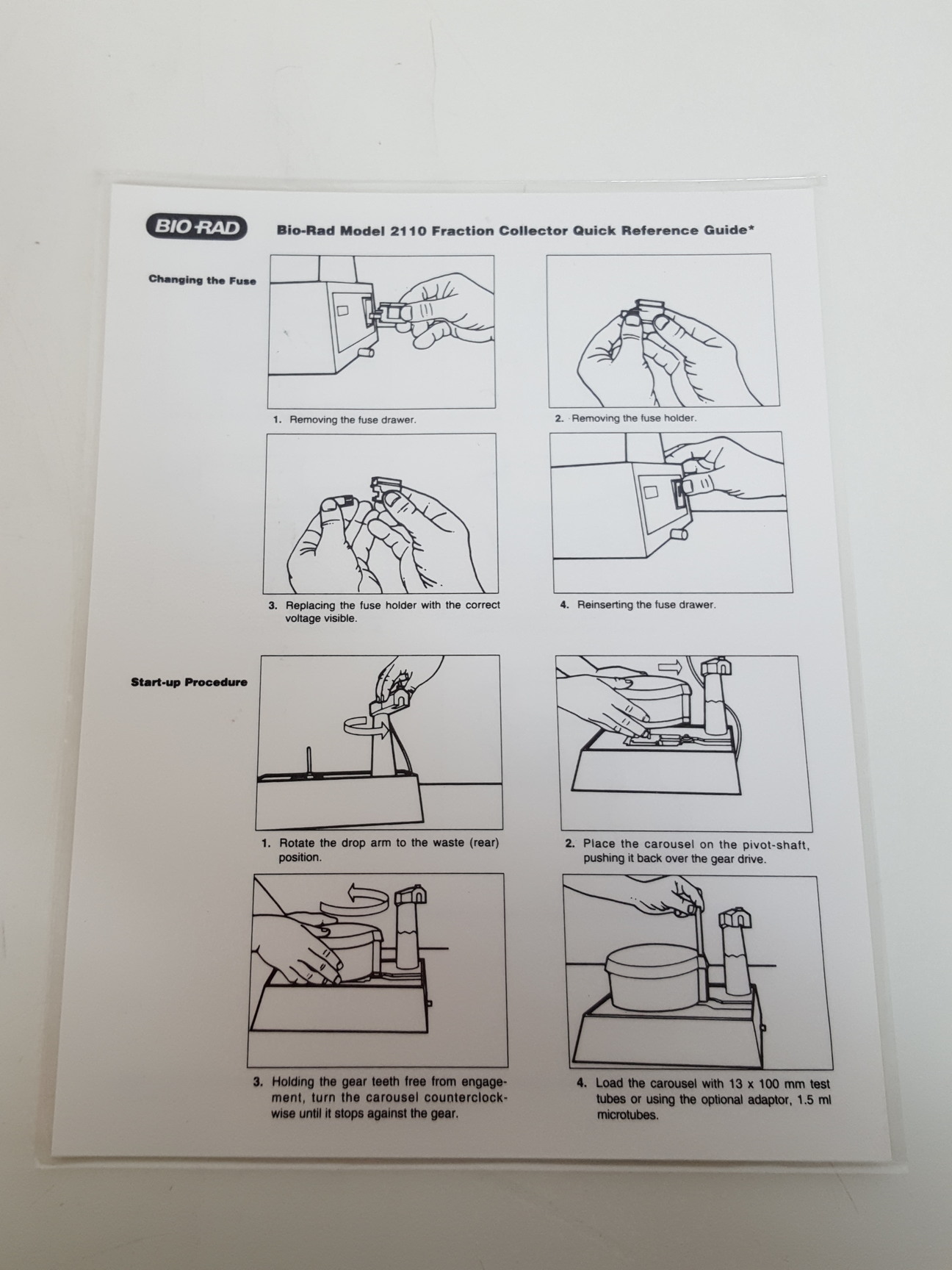 BIO-RAD Bio-Rad Model 2110 Fraction Collector Quick Reference Guide*

Changing the Fuse

1. Removing the fuse drawer.

2. Removing the fuse holder.

3. Replacing the fuse holder with the correct voltage visible.

4. Reinserting the fuse drawer.

Start-up Procedure

1. Rotate the drop arm to the waste (rear) position.

2. Place the carousel on the pivot-shaft, pushing it back over the gear drive.

3. Holding the gear teeth free from engagement, turn the carousel counterclockwise until it stops against the gear.

4. Load the carousel with 13 x 100 mm test tubes or using the optional adaptor, 1.5 ml microtubes.