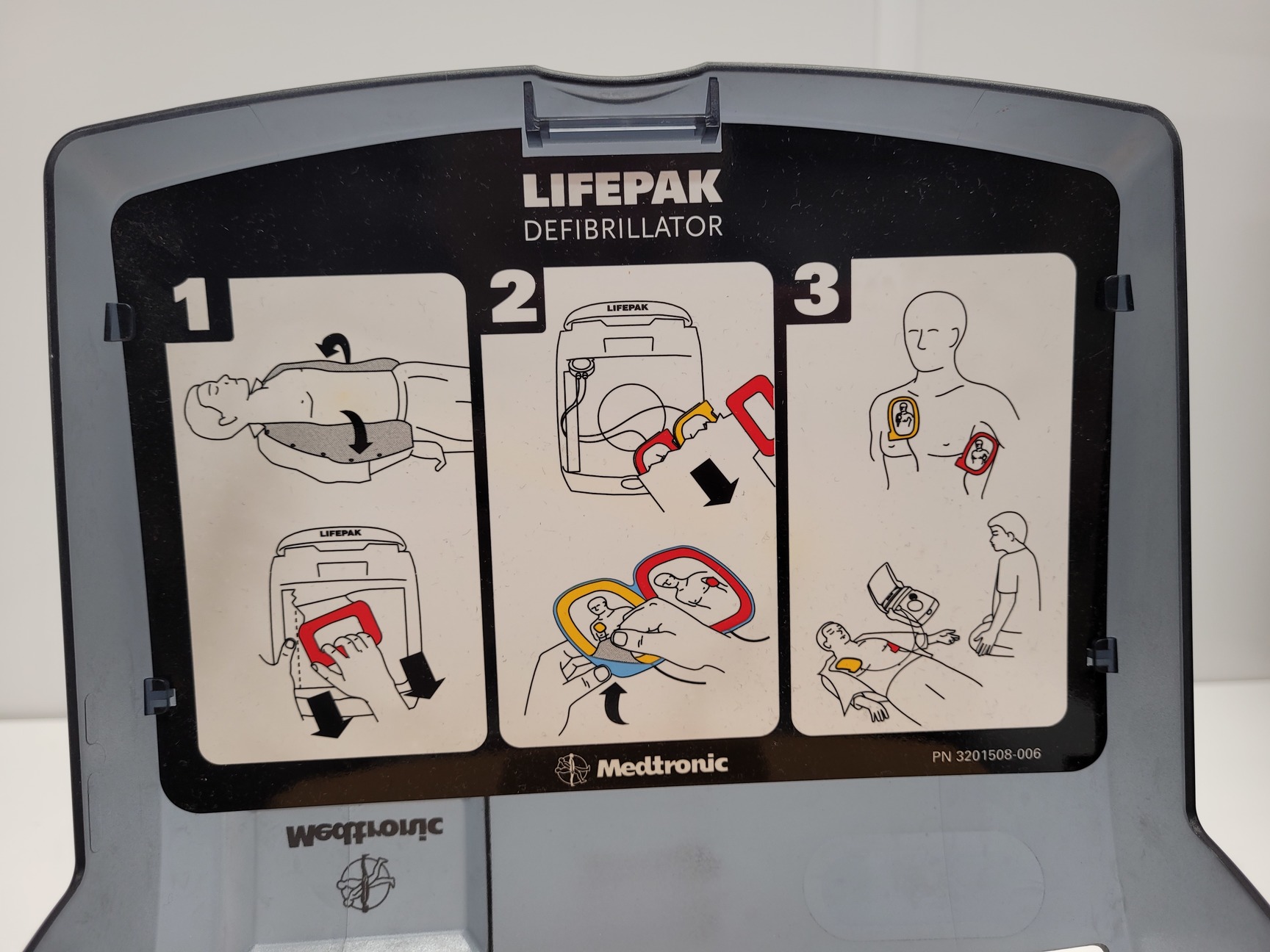 LIFEPAK
DEFIBRILLATOR

1

LIFEPAK

2

LIFEPAK

3

Medtronic

PN 3201508-006

Medtronic